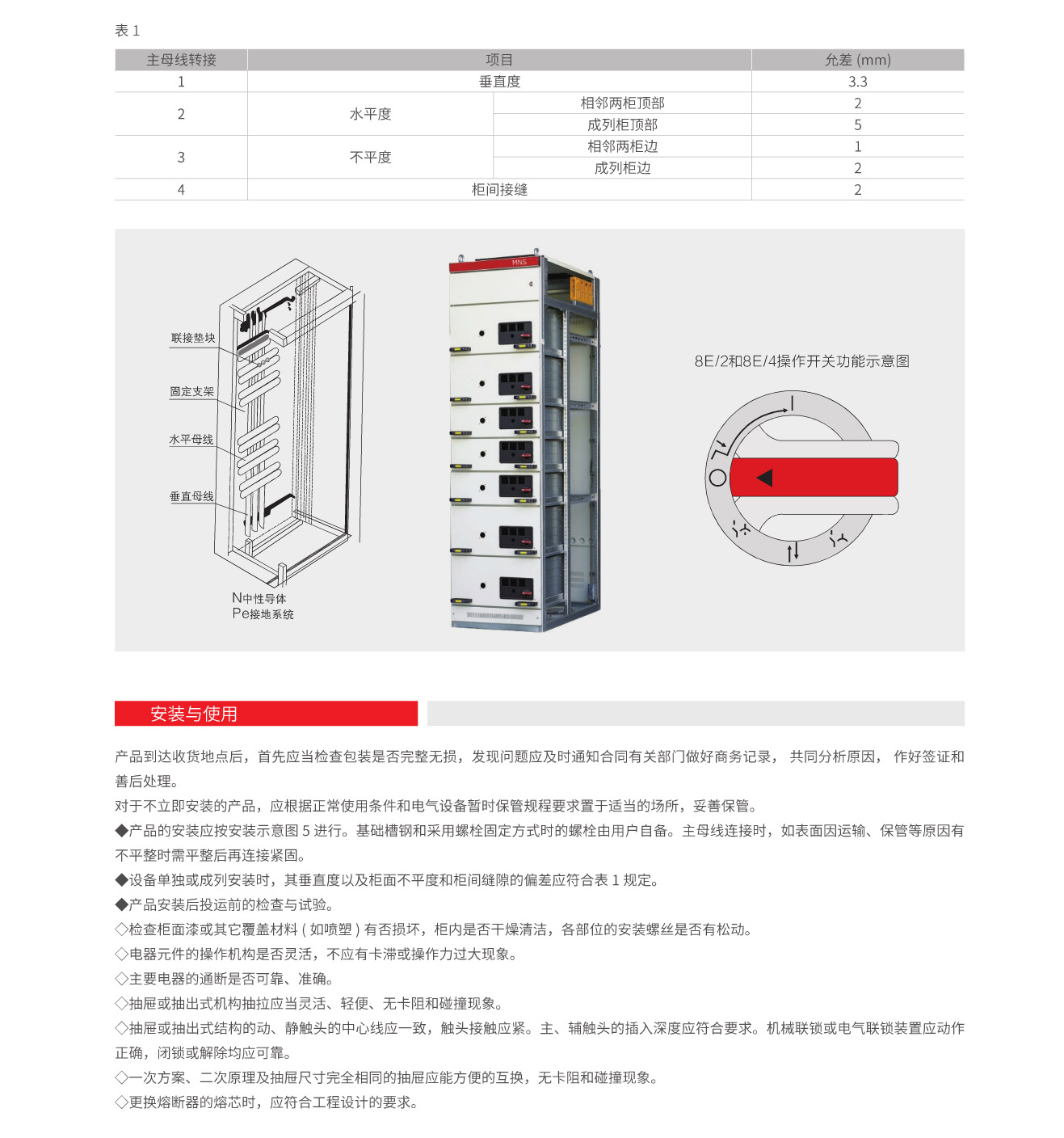 表 1

| 主母线转接 | 项目 | | 允差 (mm) |
|---|---|---|---|
| 1 | 垂直度 | | 3.3 |
| 2 | 水平度 | 相邻两柜顶部 | 2 |
| | | 成列柜顶部 | 5 |
| 3 | 不平度 | 相邻两柜边 | 1 |
| | | 成列柜边 | 2 |
| 4 | 柜间接缝 | | 2 |

联接垫块
固定支架
水平母线
垂直母线
N中性导体
Pe接地系统

MNS

8E/2和8E/4操作开关功能示意图

安装与使用

产品到达收货地点后，首先应当检查包装是否完整无损，发现问题应及时通知合同有关部门做好商务记录， 共同分析原因， 作好签证和善后处理。
对于不立即安装的产品，应根据正常使用条件和电气设备暂时保管规程要求置于适当的场所，妥善保管。
◆产品的安装应按安装示意图 5 进行。基础槽钢和采用螺栓固定方式时的螺栓由用户自备。主母线连接时，如表面因运输、保管等原因有不平整时需平整后再连接紧固。
◆设备单独或成列安装时，其垂直度以及柜面不平度和柜间缝隙的偏差应符合表 1 规定。
◆产品安装后投运前的检查与试验。
◇检查柜面漆或其它覆盖材料 ( 如喷塑 ) 有否损坏，柜内是否干燥清洁，各部位的安装螺丝是否有松动。
◇电器元件的操作机构是否灵活，不应有卡滞或操作力过大现象。
◇主要电器的通断是否可靠、准确。
◇抽屉或抽出式机构抽拉应当灵活、轻便、无卡阻和碰撞现象。
◇抽屉或抽出式结构的动、静触头的中心线应一致，触头接触应紧。主、辅触头的插入深度应符合要求。机械联锁或电气联锁装置应动作正确，闭锁或解除均应可靠。
◇一次方案、二次原理及抽屉尺寸完全相同的抽屉应能方便的互换，无卡阻和碰撞现象。
◇更换熔断器的熔芯时，应符合工程设计的要求。